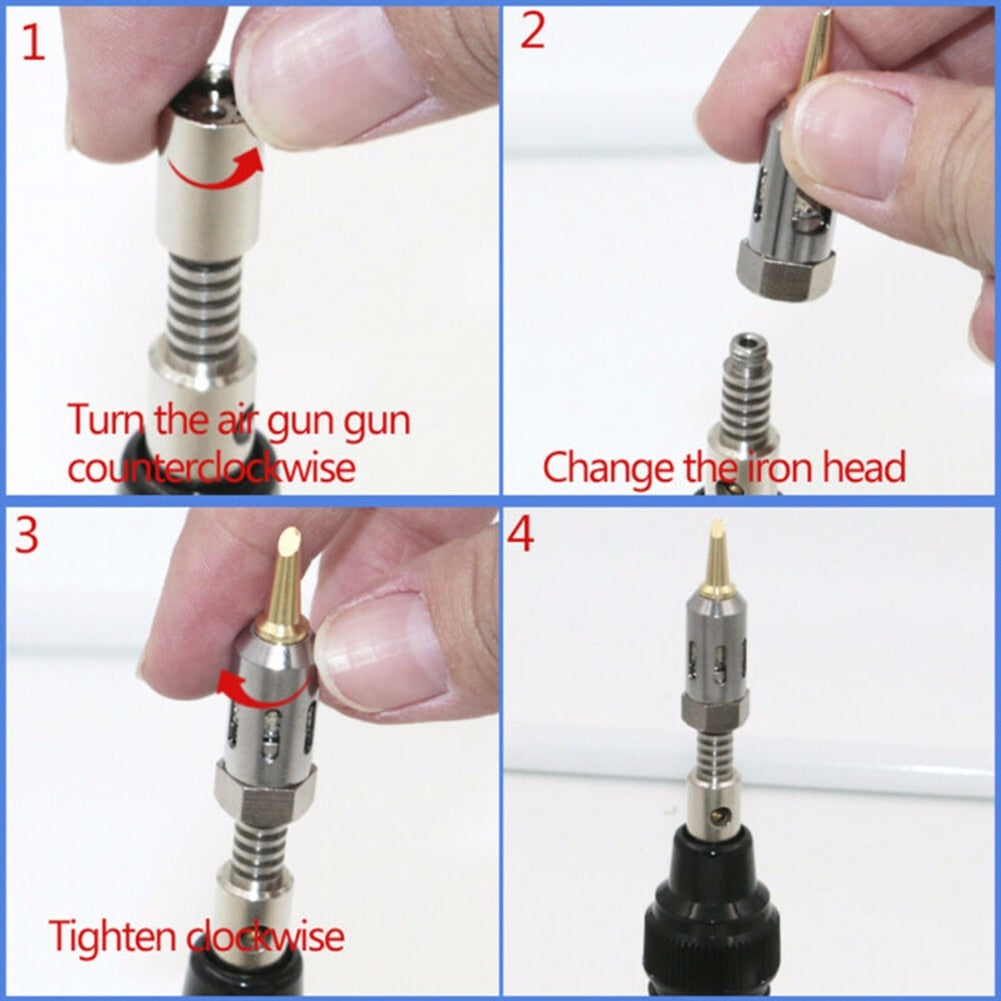 1

Turn the air gun gun counterclockwise

2

Change the iron head

3

Tighten clockwise

4